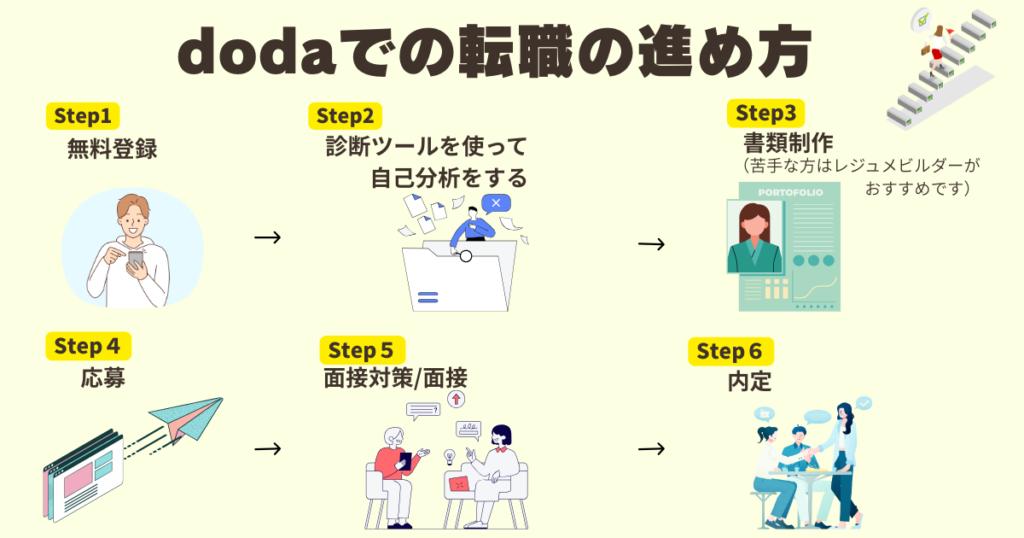 dodaでの転職の進め方

Step1
無料登録

→

Step2
診断ツールを使って自己分析をする

→

Step3
書類制作
（苦手な方はレジュメビルダーがおすすめです）

PORTOFOLIO

Step 4
応募

→

Step 5
面接対策/面接

→

Step 6
内定